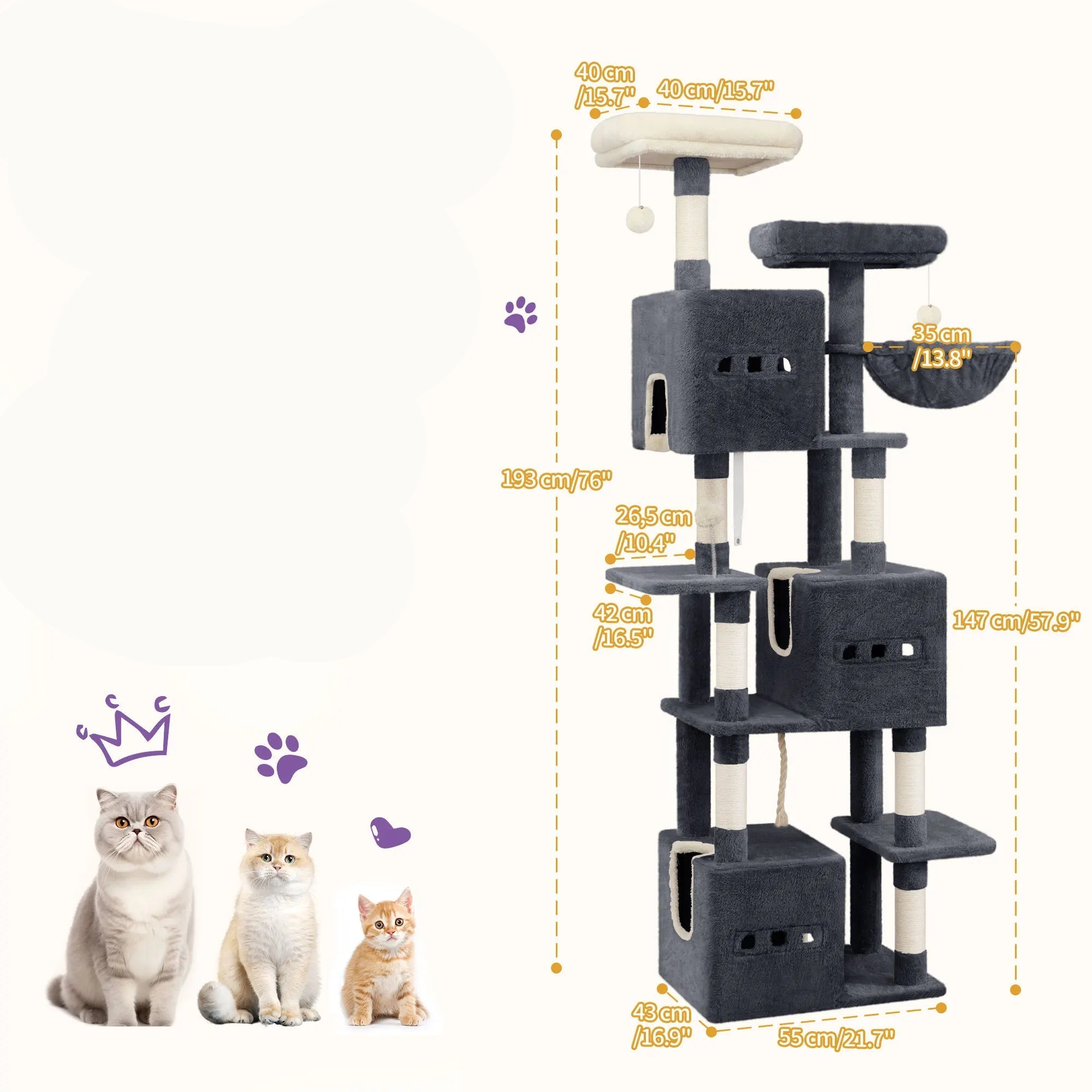 40 cm
/15.7"

40 cm/15.7"

35 cm
/13.8"

193 cm/76"

26,5 cm
/10.4"

42 cm
/16.5"

147 cm/57.9"

43 cm
/16.9"

55 cm/21.7"