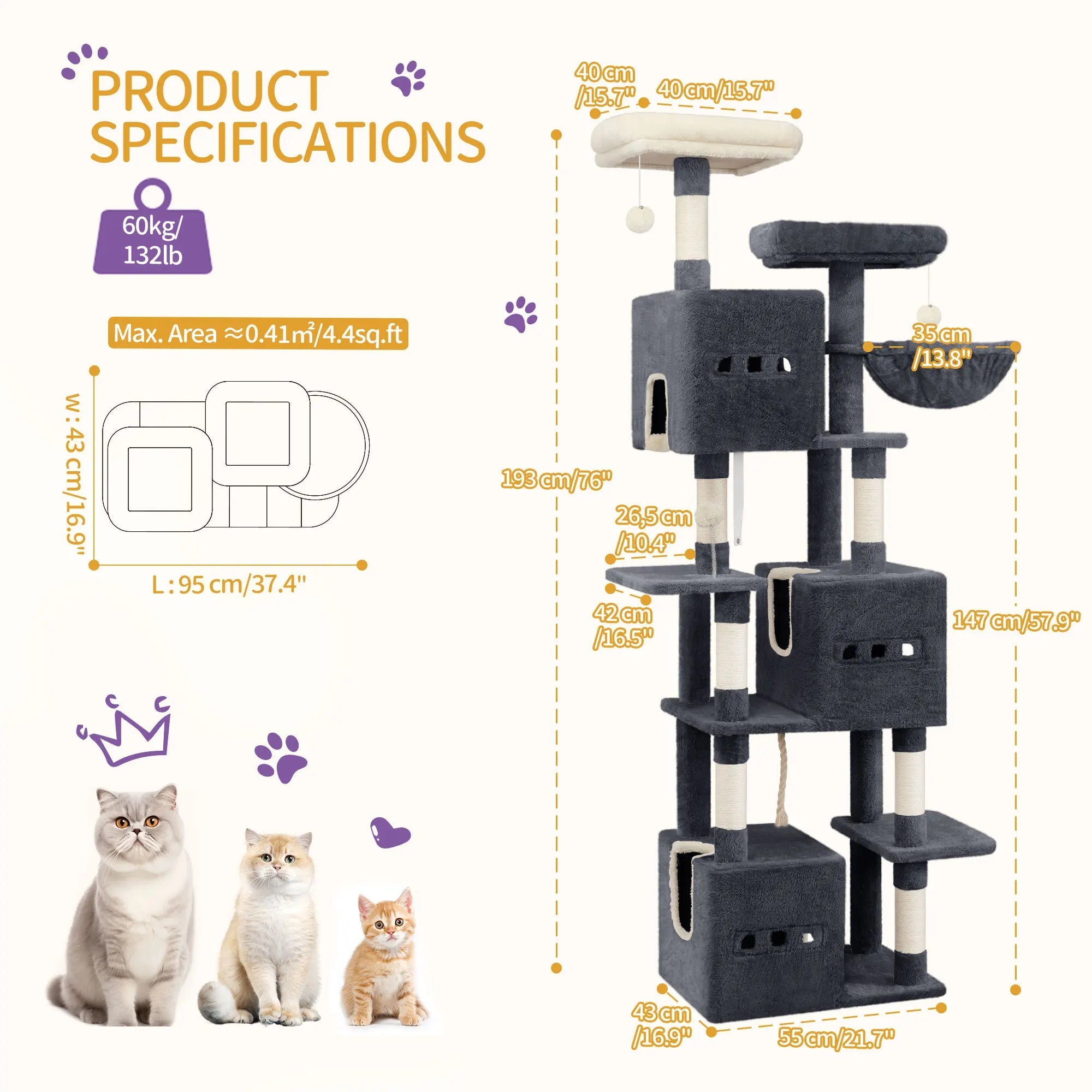 PRODUCT SPECIFICATIONS

60kg/ 132lb

Max. Area ≈0.41m²/4.4sq.ft

W : 43 cm/16.9"

L : 95 cm/37.4"

40 cm /15.7"

40 cm/15.7"

35 cm /13.8"

193 cm/76"

26,5 cm /10.4"

42 cm /16.5"

147 cm/57.9"

43 cm /16.9"

55 cm/21.7"